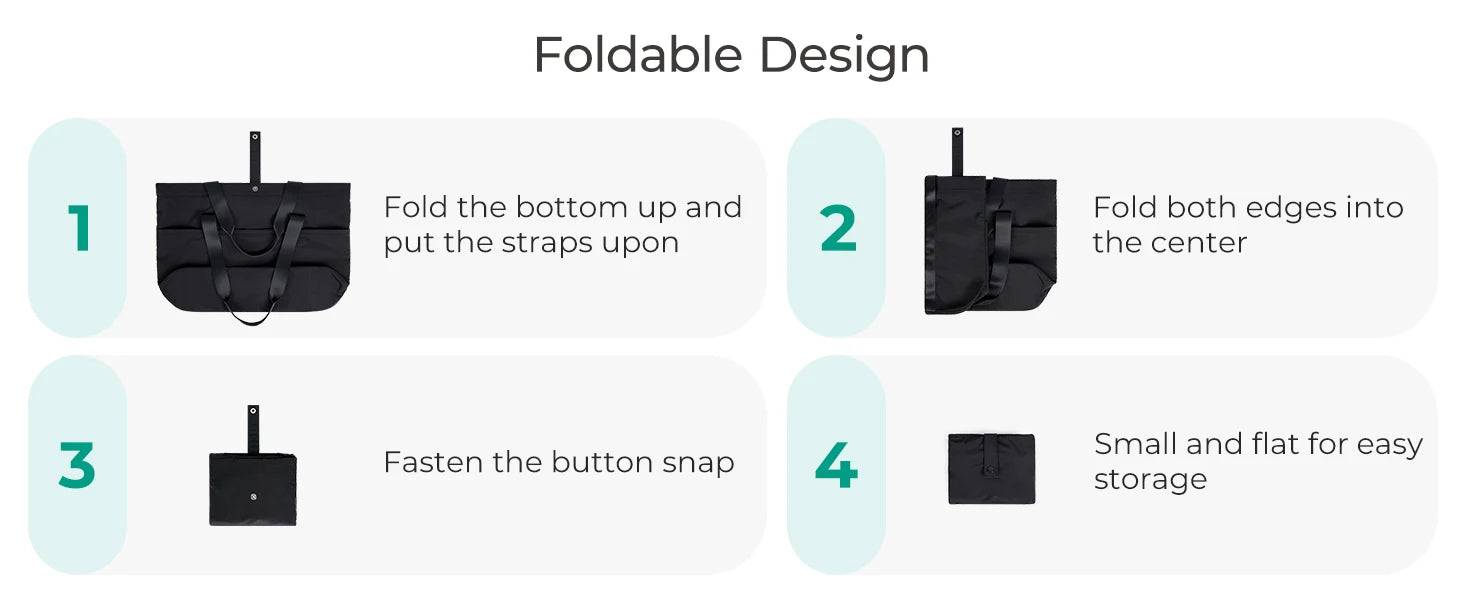 Foldable Design

1

Fold the bottom up and put the straps upon

2

Fold both edges into the center

3

Fasten the button snap

4

Small and flat for easy storage